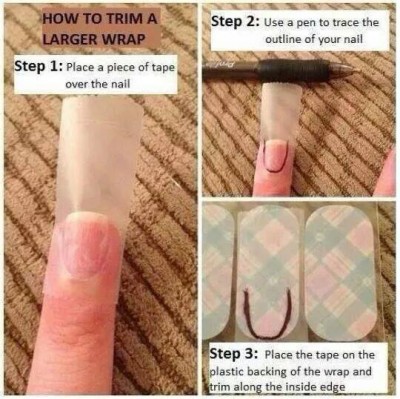 HOW TO TRIM A LARGER WRAP

Step 1: Place a piece of tape over the nail

Step 2: Use a pen to trace the outline of your nail

Step 3: Place the tape on the plastic backing of the wrap and trim along the inside edge