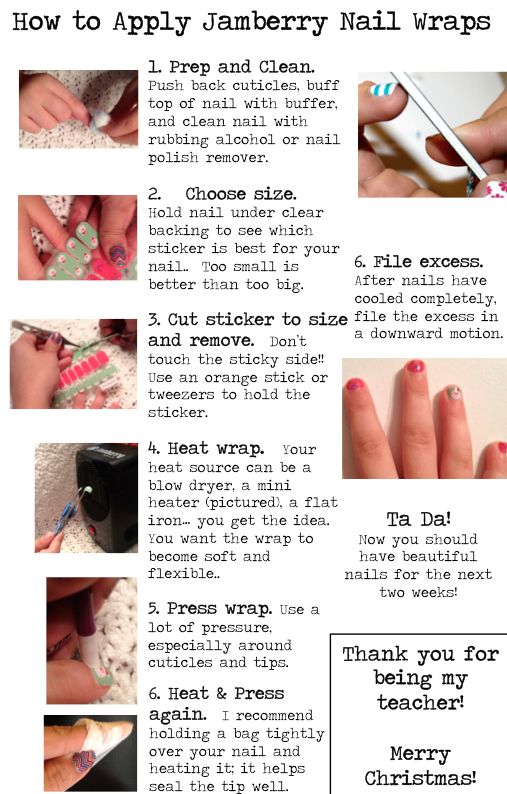 How to Apply Jamberry Nail Wraps

1. Prep and Clean. Push back cuticles, buff top of nail with buffer, and clean nail with rubbing alcohol or nail polish remover.

2. Choose size. Hold nail under clear backing to see which sticker is best for your nail.. Too small is better than too big.

3. Cut sticker to size and remove. Don't touch the sticky side!! Use an orange stick or tweezers to hold the sticker.

4. Heat wrap. Your heat source can be a blow dryer, a mini heater (pictured), a flat iron... you get the idea. You want the wrap to become soft and flexible..

5. Press wrap. Use a lot of pressure, especially around cuticles and tips.

6. Heat & Press again. I recommend holding a bag tightly over your nail and heating it; it helps seal the tip well.

6. File excess. After nails have cooled completely, file the excess in a downward motion.

Ta Da! Now you should have beautiful nails for the next two weeks!

Thank you for being my teacher!

Merry Christmas!