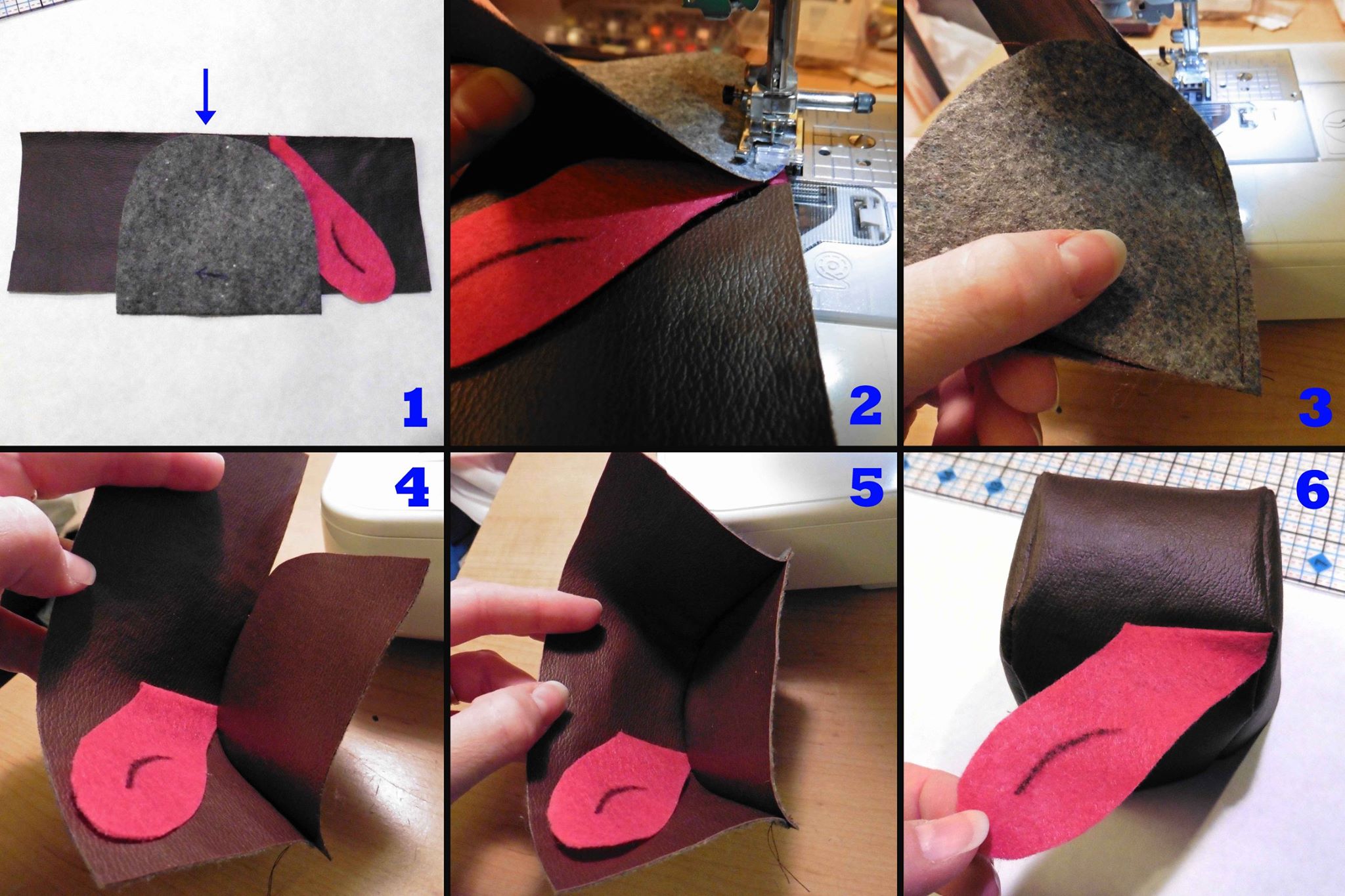 1
2
3
4
5
6