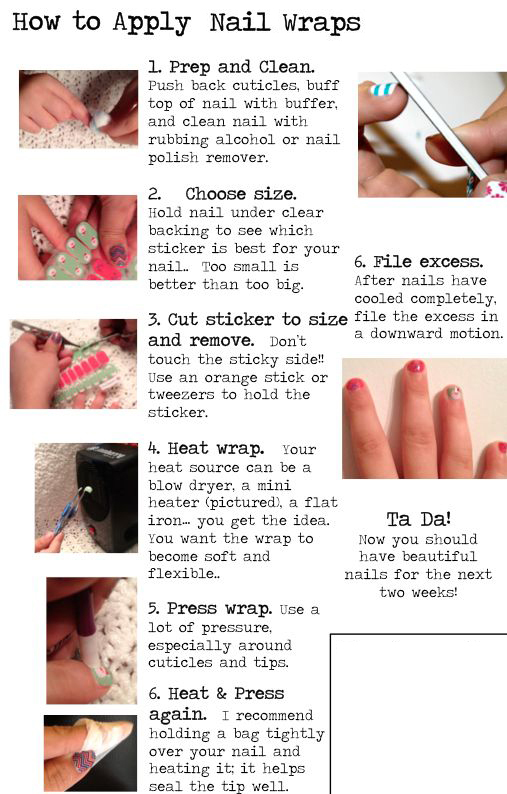 How to Apply Nail Wraps

1. Prep and Clean. Push back cuticles, buff top of nail with buffer, and clean nail with rubbing alcohol or nail polish remover.

2. Choose size. Hold nail under clear backing to see which sticker is best for your nail.. Too small is better than too big.

3. Cut sticker to size and remove. Don't touch the sticky side!! Use an orange stick or tweezers to hold the sticker.

4. Heat wrap. Your heat source can be a blow dryer, a mini heater (pictured), a flat iron... you get the idea. You want the wrap to become soft and flexible..

5. Press wrap. Use a lot of pressure, especially around cuticles and tips.

6. Heat & Press again. I recommend holding a bag tightly over your nail and heating it; it helps seal the tip well.

6. File excess. After nails have cooled completely, file the excess in a downward motion.

Ta Da! Now you should have beautiful nails for the next two weeks!